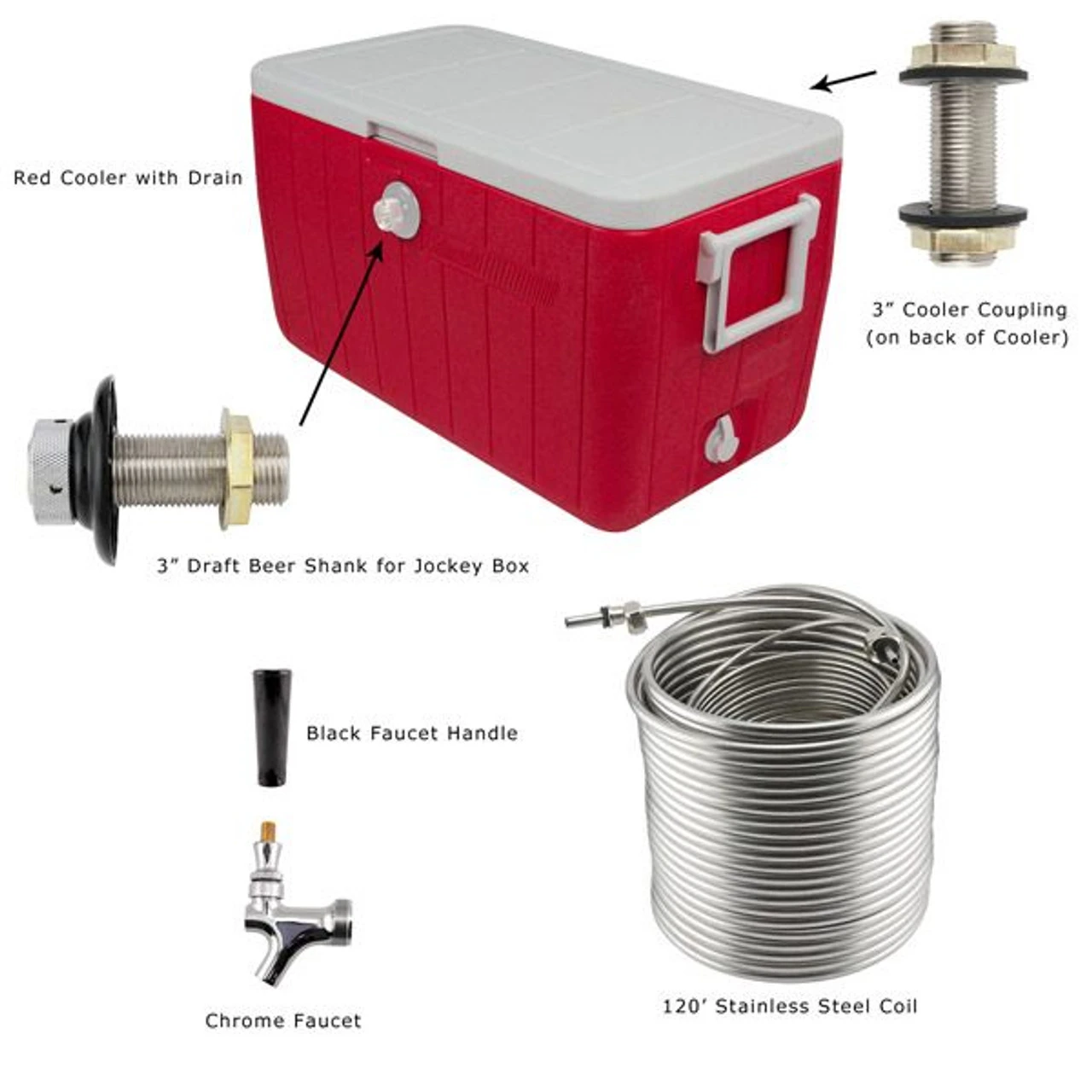 Red Cooler with Drain

3” Cooler Coupling (on back of Cooler)

3” Draft Beer Shank for Jockey Box

Black Faucet Handle

Chrome Faucet

120’ Stainless Steel Coil