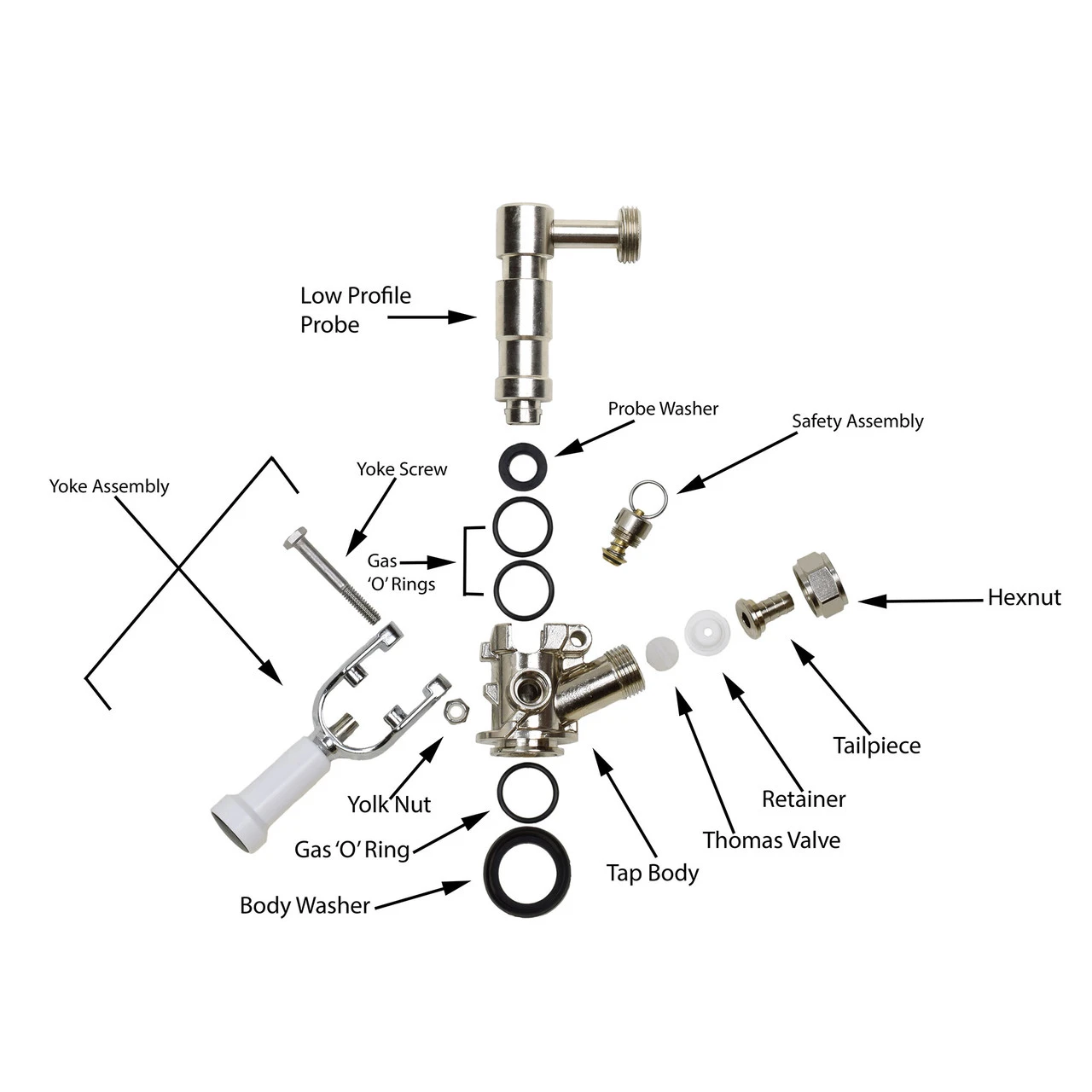 Low Profile Probe

Probe Washer

Safety Assembly

Yoke Assembly

Yoke Screw

Gas 'O' Rings

Hexnut

Tailpiece

Retainer

Thomas Valve

Tap Body

Yolk Nut

Gas 'O' Ring

Body Washer