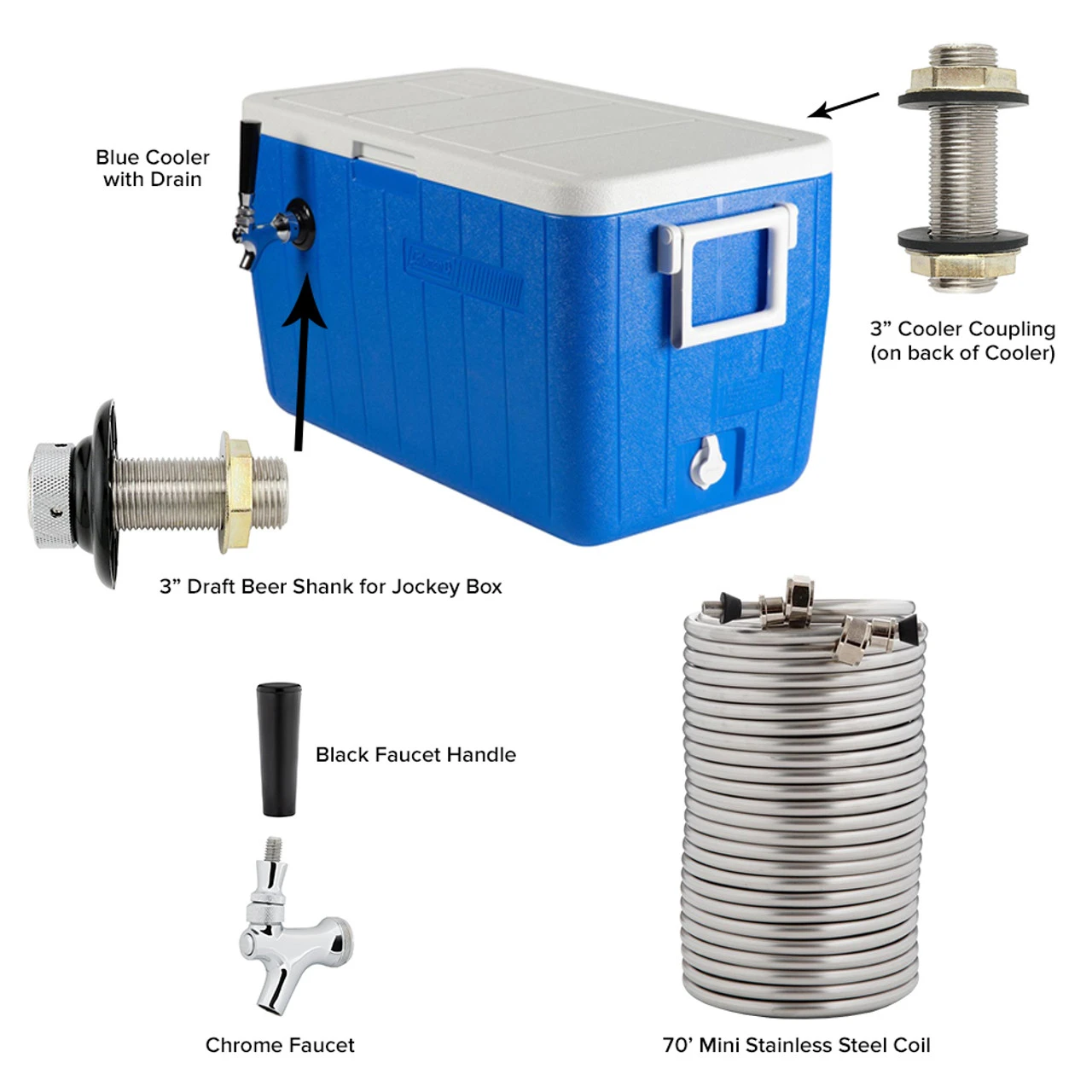 Blue Cooler with Drain

3” Cooler Coupling (on back of Cooler)

3” Draft Beer Shank for Jockey Box

Black Faucet Handle

Chrome Faucet

70’ Mini Stainless Steel Coil