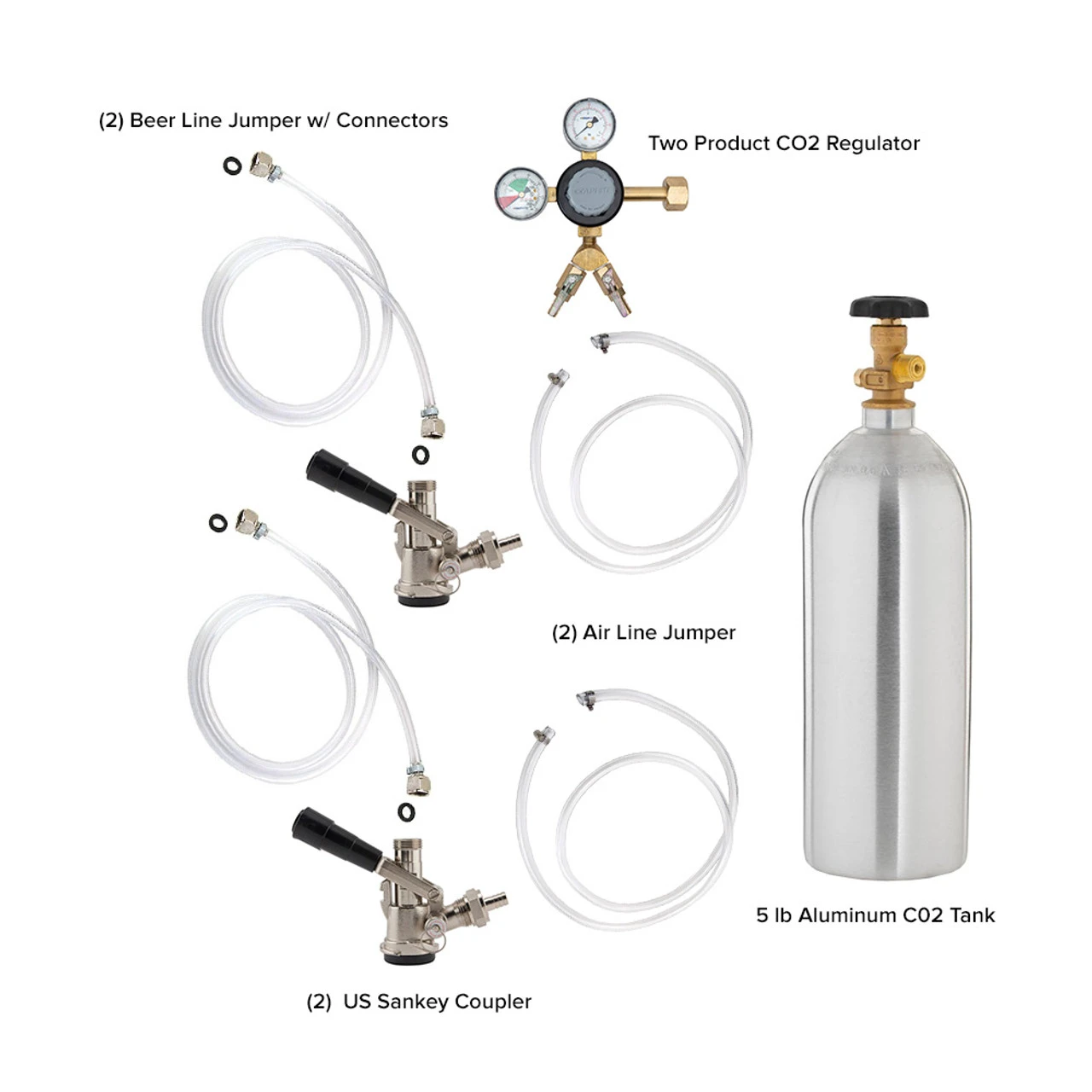 (2) Beer Line Jumper w/ Connectors

Two Product CO2 Regulator

(2) Air Line Jumper

5 lb Aluminum C02 Tank

(2) US Sankey Coupler