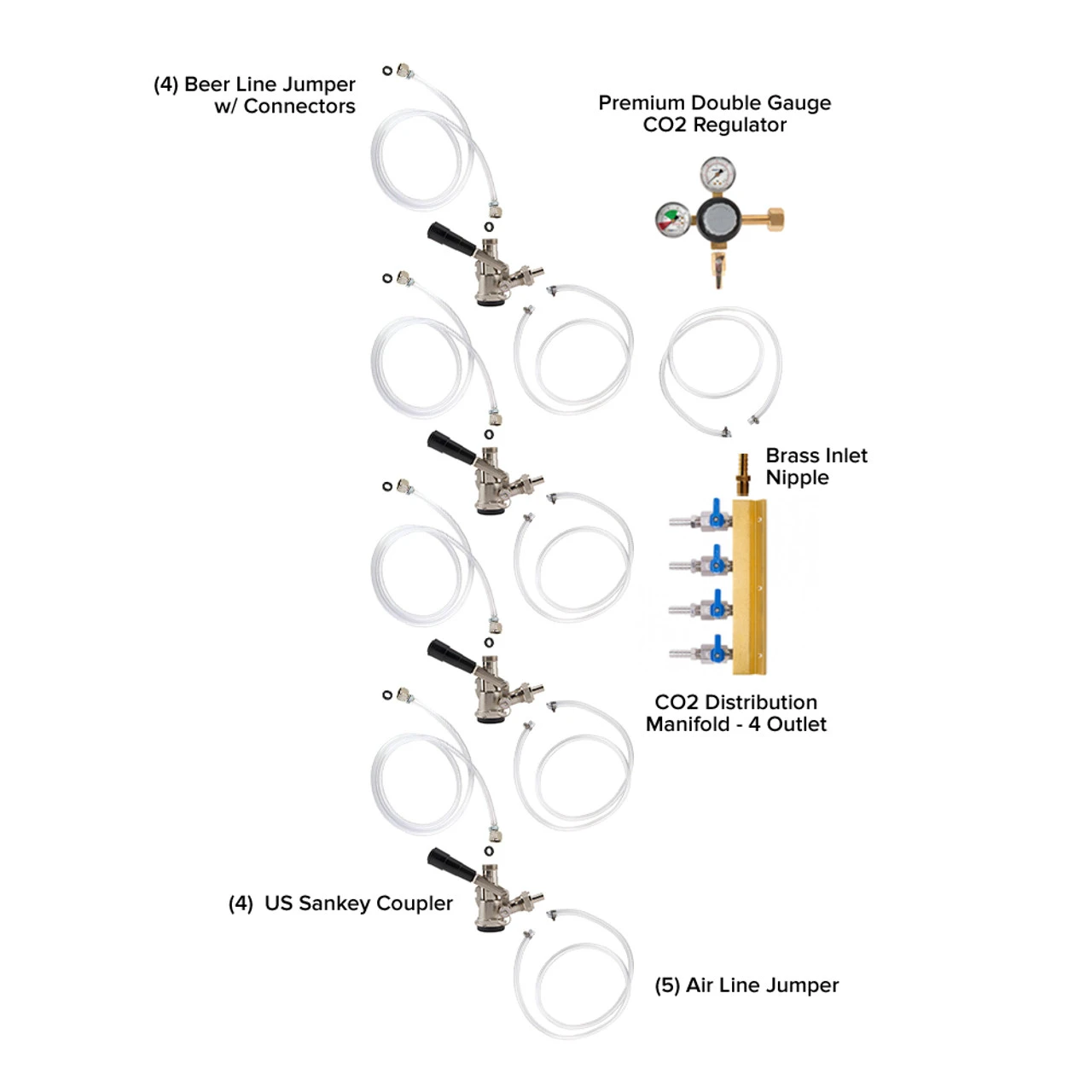 (4) Beer Line Jumper w/ Connectors

Premium Double Gauge CO2 Regulator

Brass Inlet Nipple

CO2 Distribution Manifold - 4 Outlet

(4) US Sankey Coupler

(5) Air Line Jumper