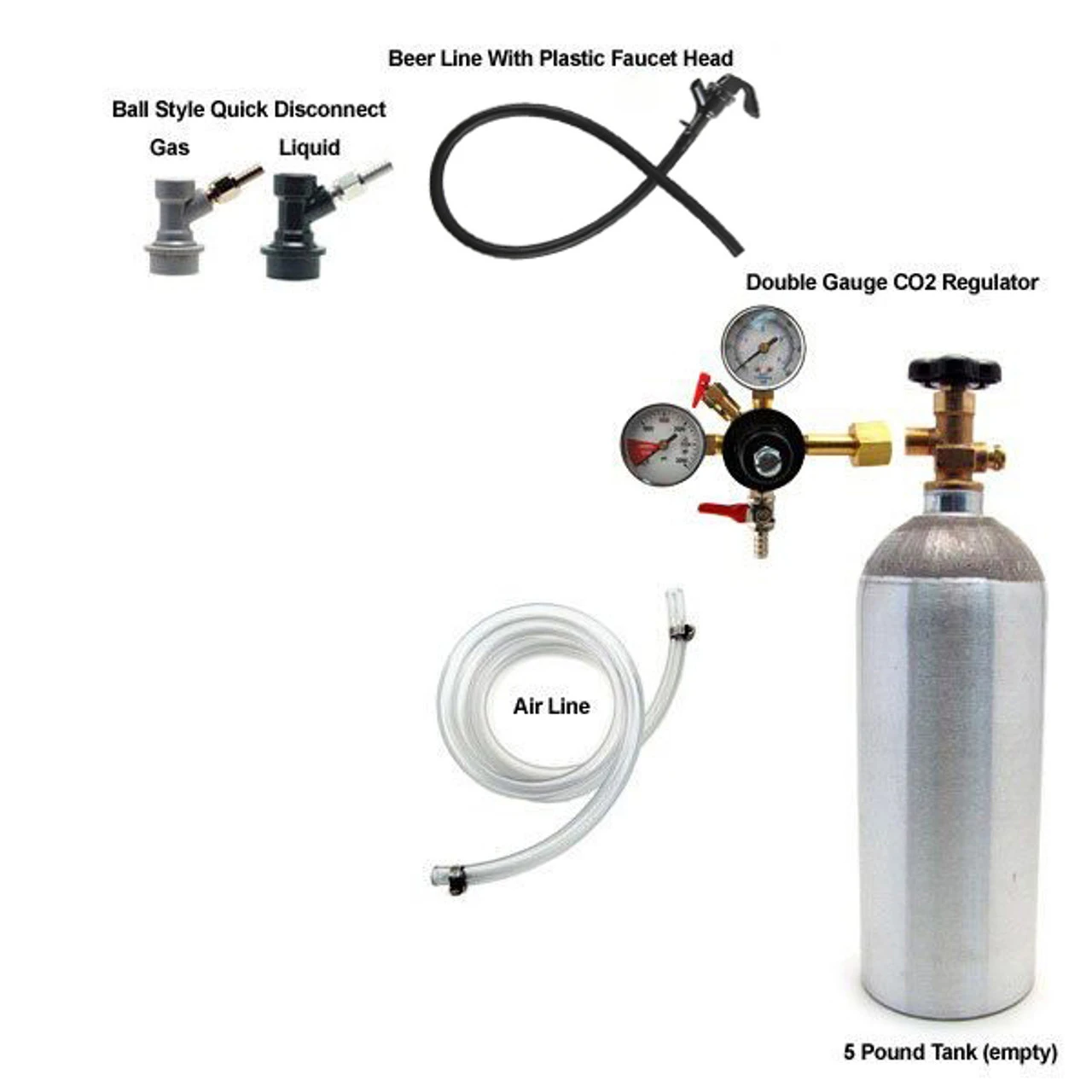 Beer Line With Plastic Faucet Head

Ball Style Quick Disconnect

Gas Liquid

Double Gauge CO2 Regulator

Air Line

5 Pound Tank (empty)